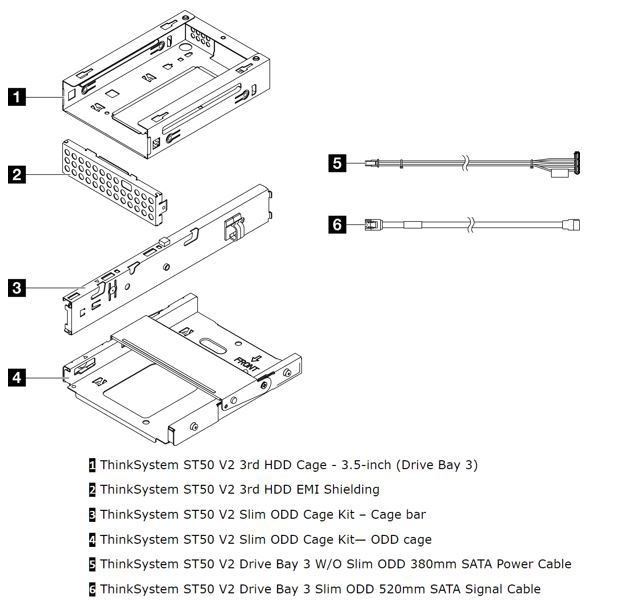 1

2

3

4

FRONT

5

6

1 ThinkSystem ST50 V2 3rd HDD Cage - 3.5-inch (Drive Bay 3)

2 ThinkSystem ST50 V2 3rd HDD EMI Shielding

3 ThinkSystem ST50 V2 Slim ODD Cage Kit – Cage bar

4 ThinkSystem ST50 V2 Slim ODD Cage Kit— ODD cage

5 ThinkSystem ST50 V2 Drive Bay 3 W/O Slim ODD 380mm SATA Power Cable

6 ThinkSystem ST50 V2 Drive Bay 3 Slim ODD 520mm SATA Signal Cable