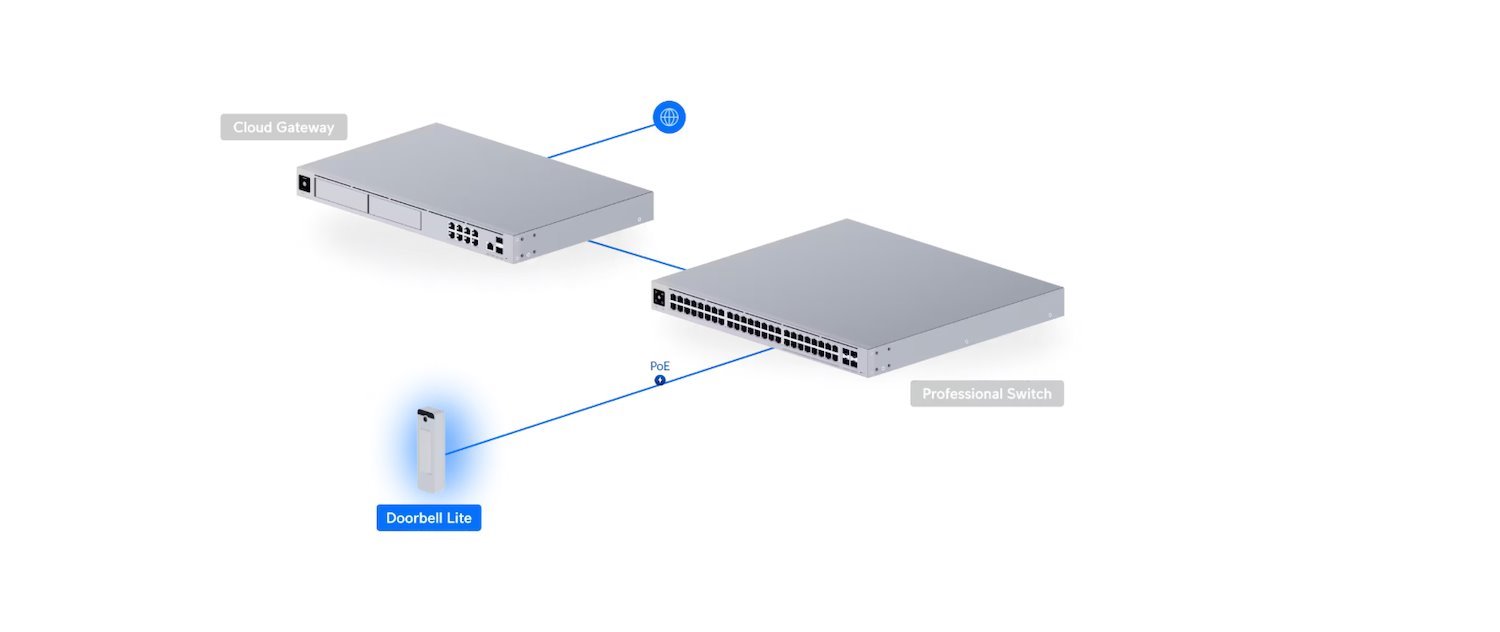 Cloud Gateway

PoE

Professional Switch

Doorbell Lite