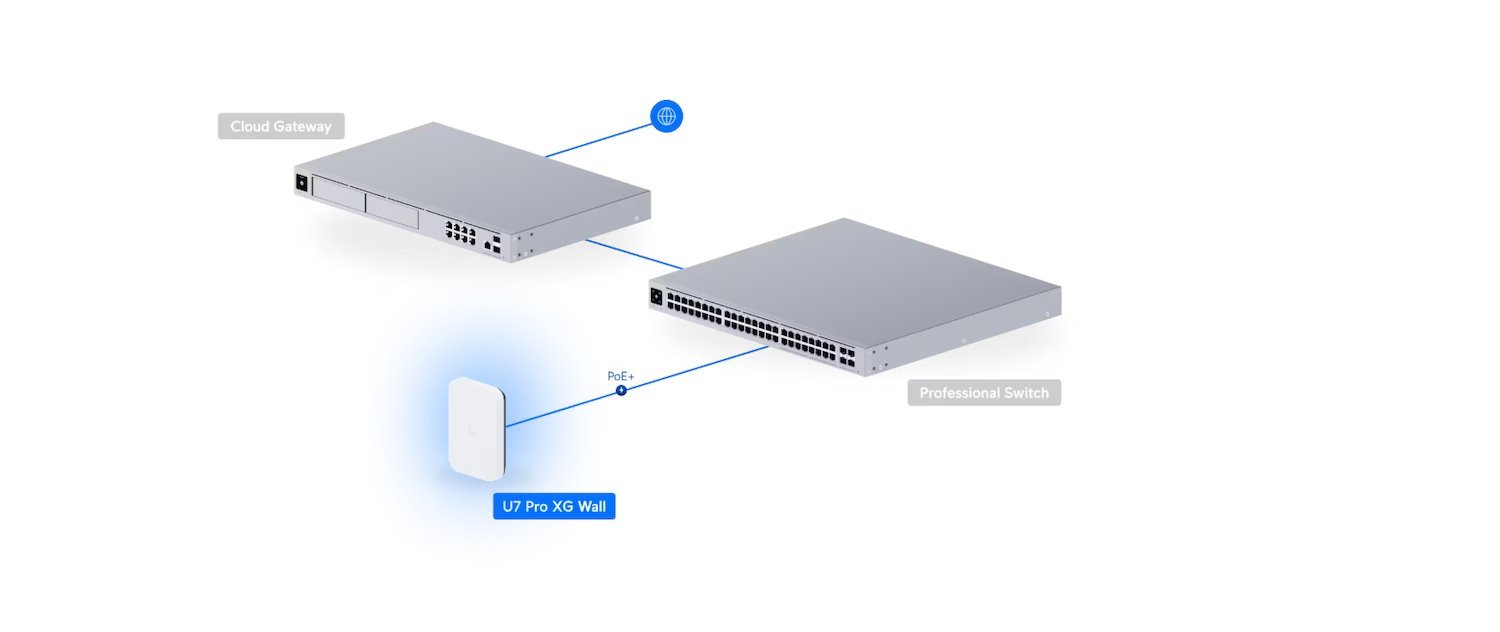 Cloud Gateway

PoE+

Professional Switch

U7 Pro XG Wall