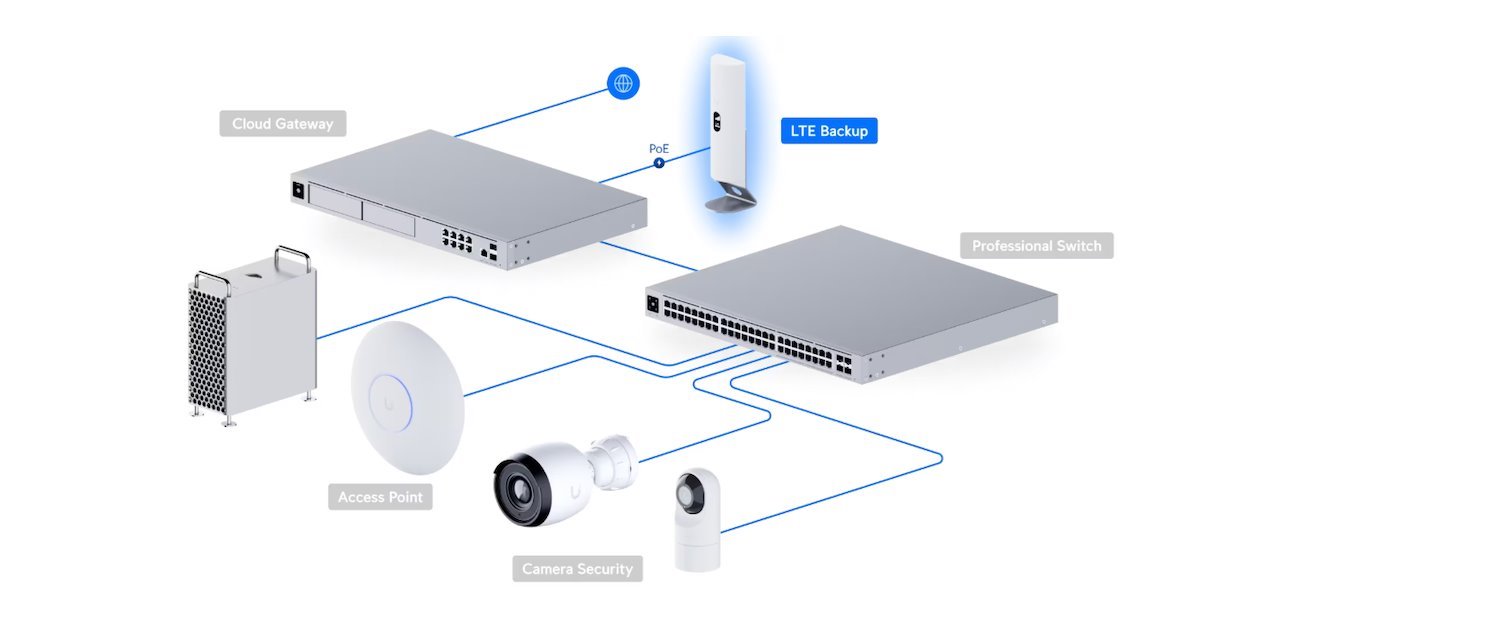 Cloud Gateway

PoE

LTE Backup

Professional Switch

Access Point

Camera Security