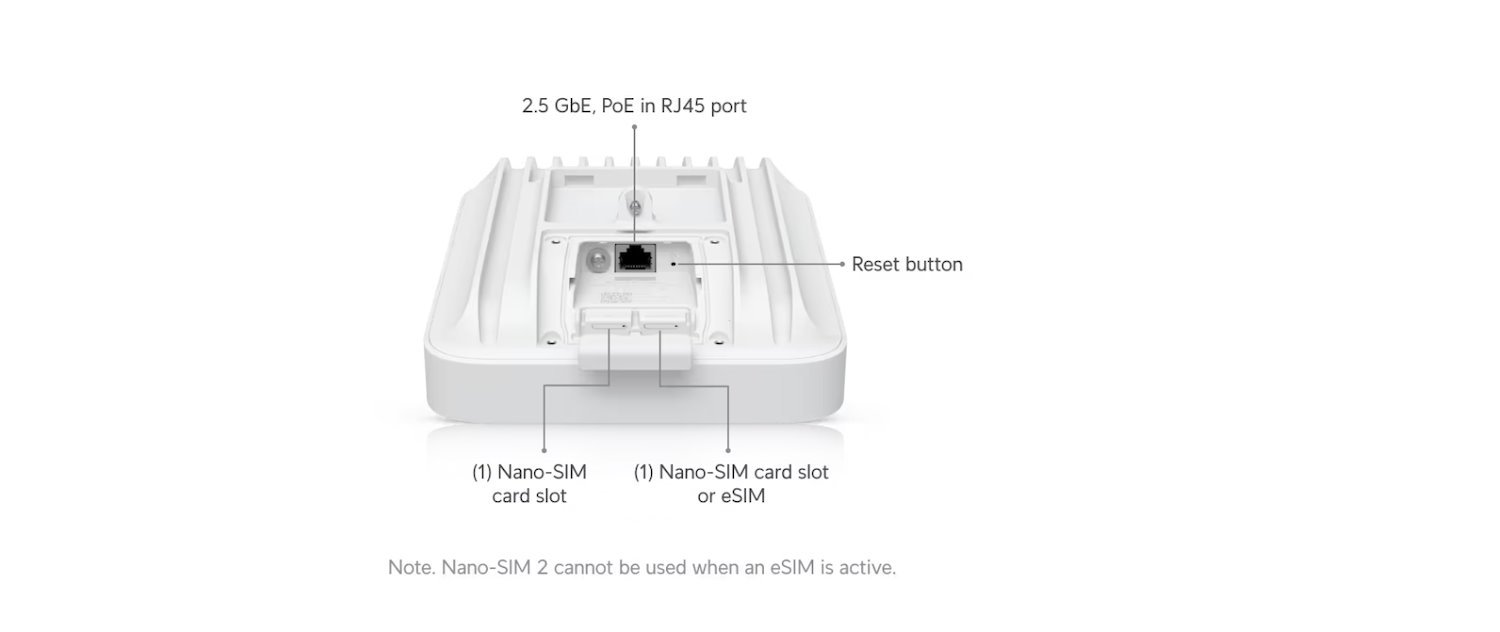 2.5 GbE, PoE in RJ45 port

Reset button

(1) Nano-SIM card slot

(1) Nano-SIM card slot or eSIM

Note. Nano-SIM 2 cannot be used when an eSIM is active.