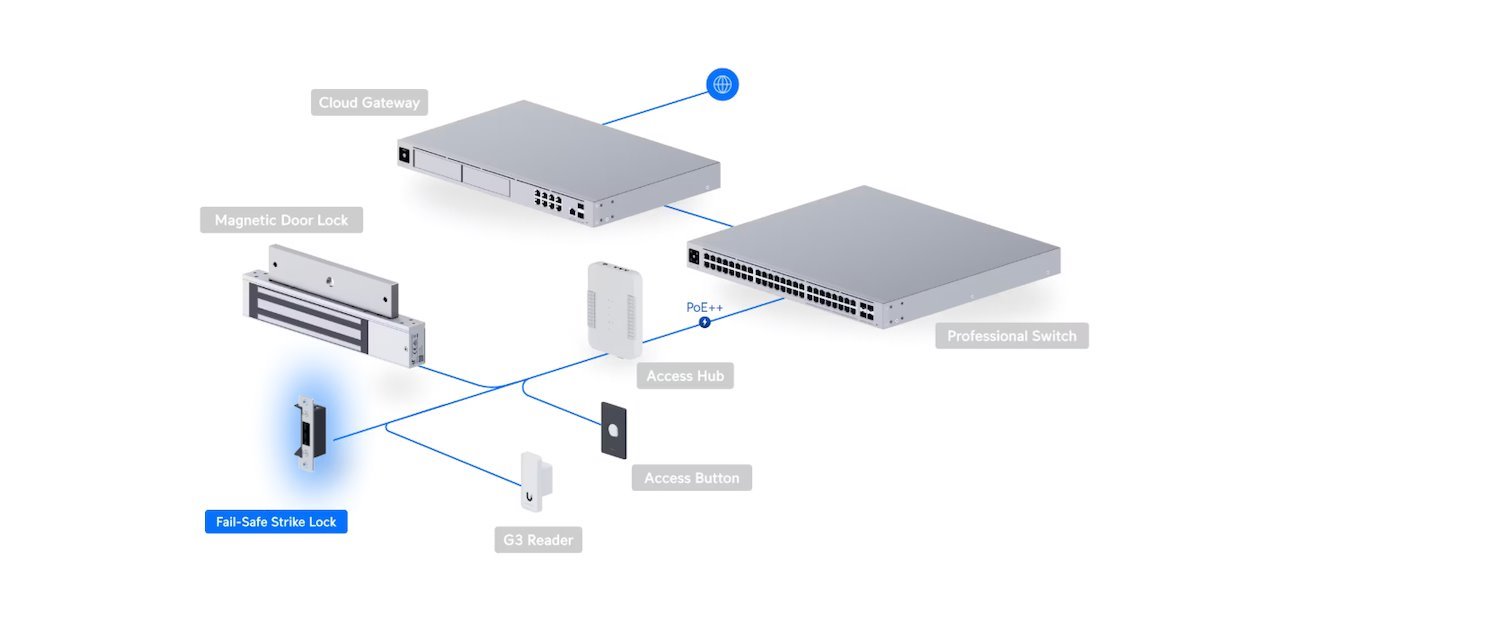 Cloud Gateway

Magnetic Door Lock

PoE++

Professional Switch

Access Hub

Access Button

Fail-Safe Strike Lock

G3 Reader