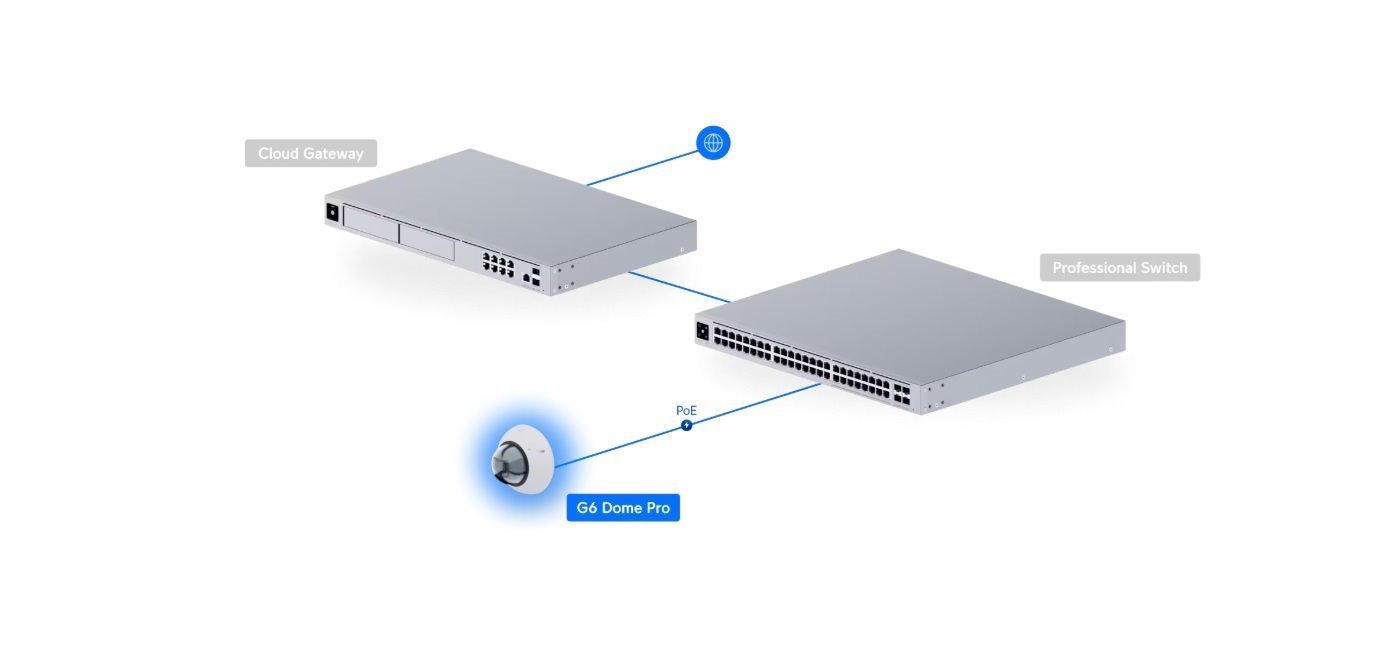 Cloud Gateway

Professional Switch

PoE

G6 Dome Pro