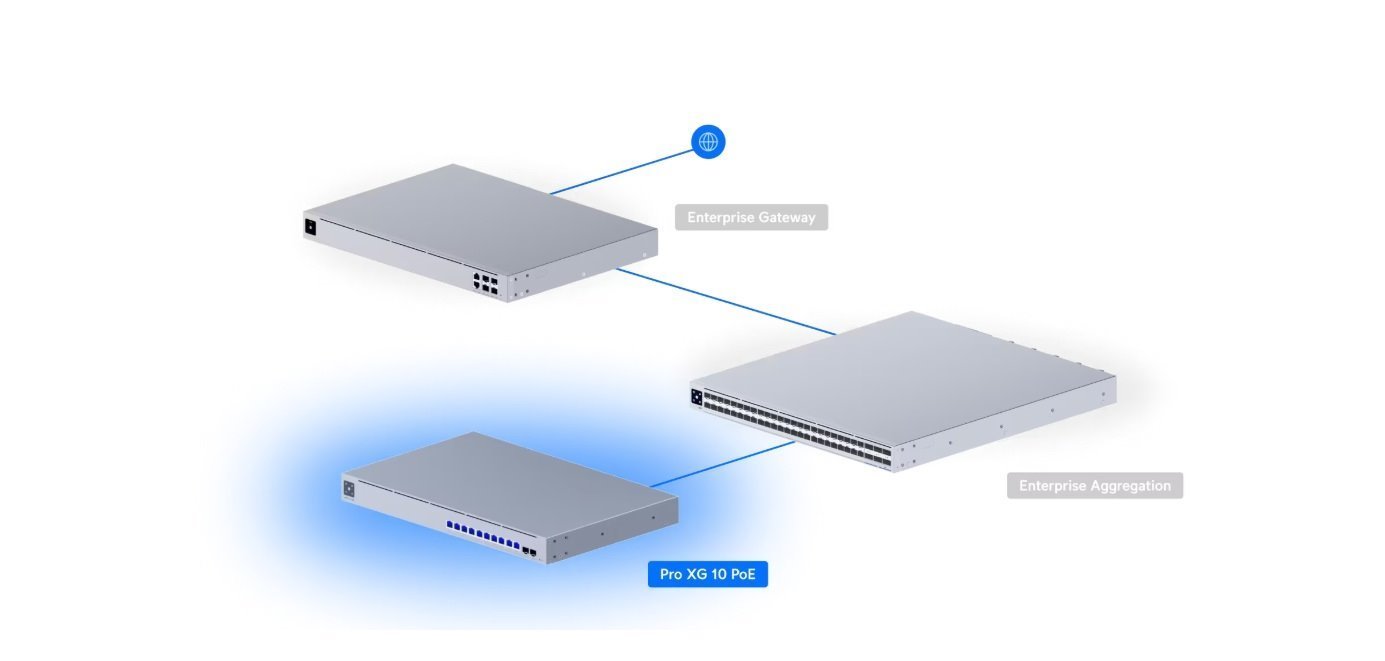 Enterprise Gateway

Enterprise Aggregation

Pro XG 10 PoE