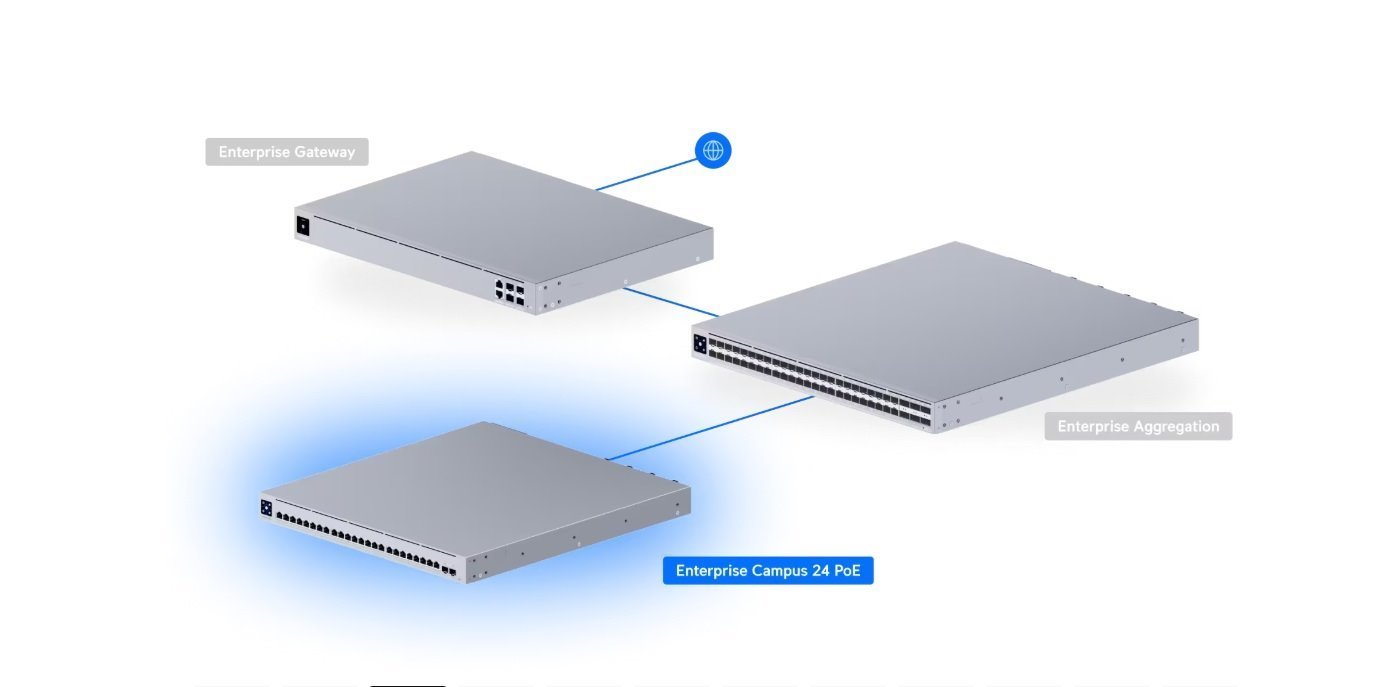 Enterprise Gateway

Enterprise Aggregation

Enterprise Campus 24 PoE