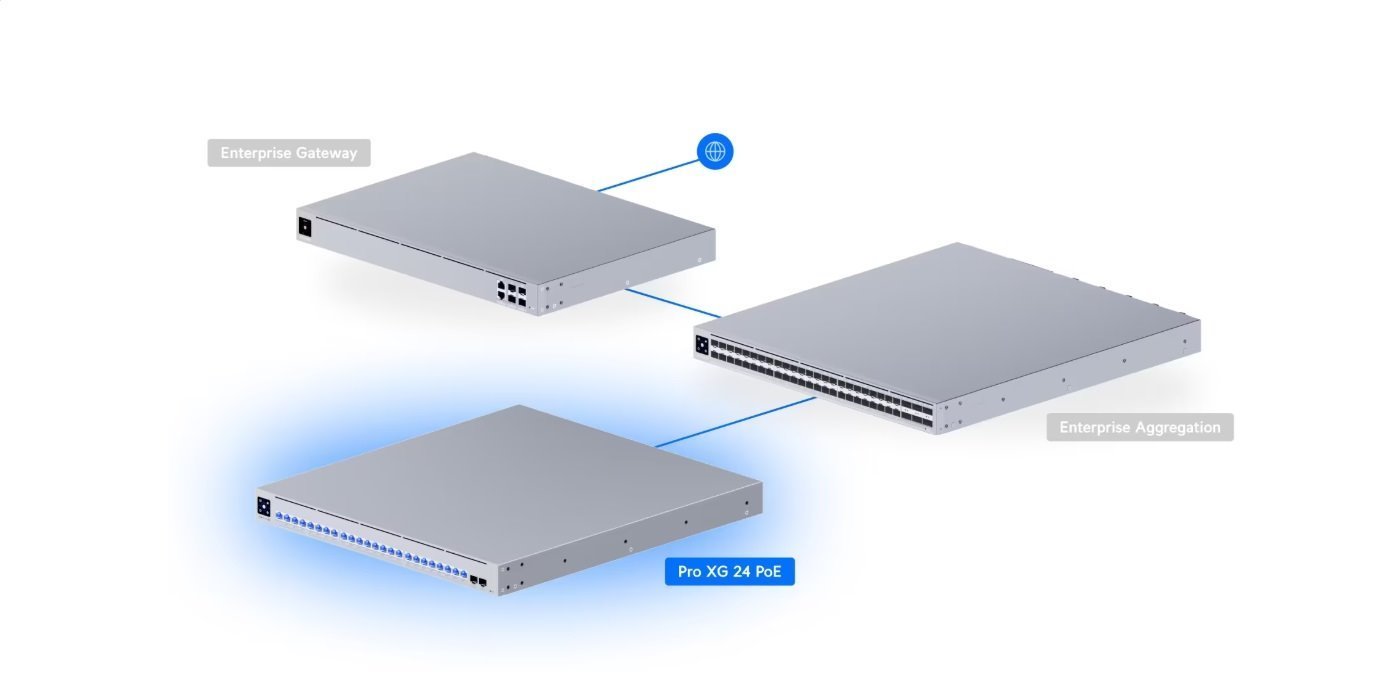 Enterprise Gateway

Enterprise Aggregation

Pro XG 24 PoE