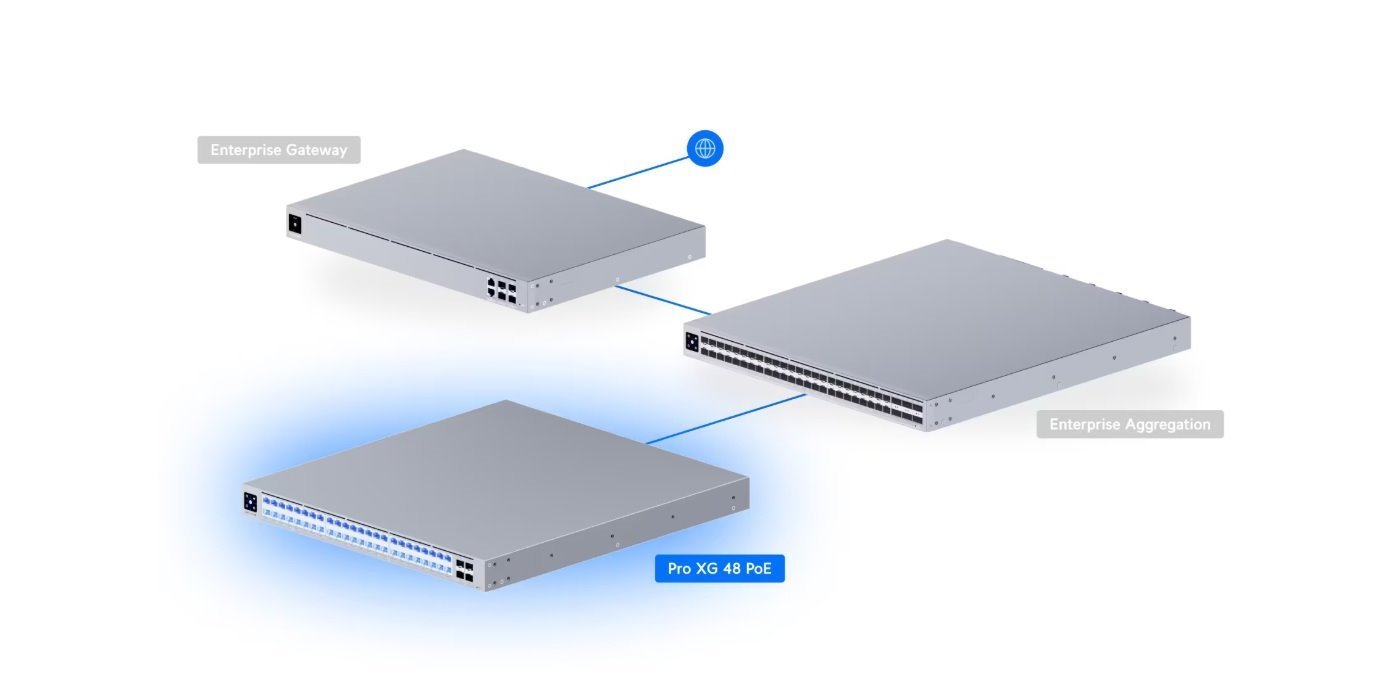 Enterprise Gateway

Enterprise Aggregation

Pro XG 48 PoE