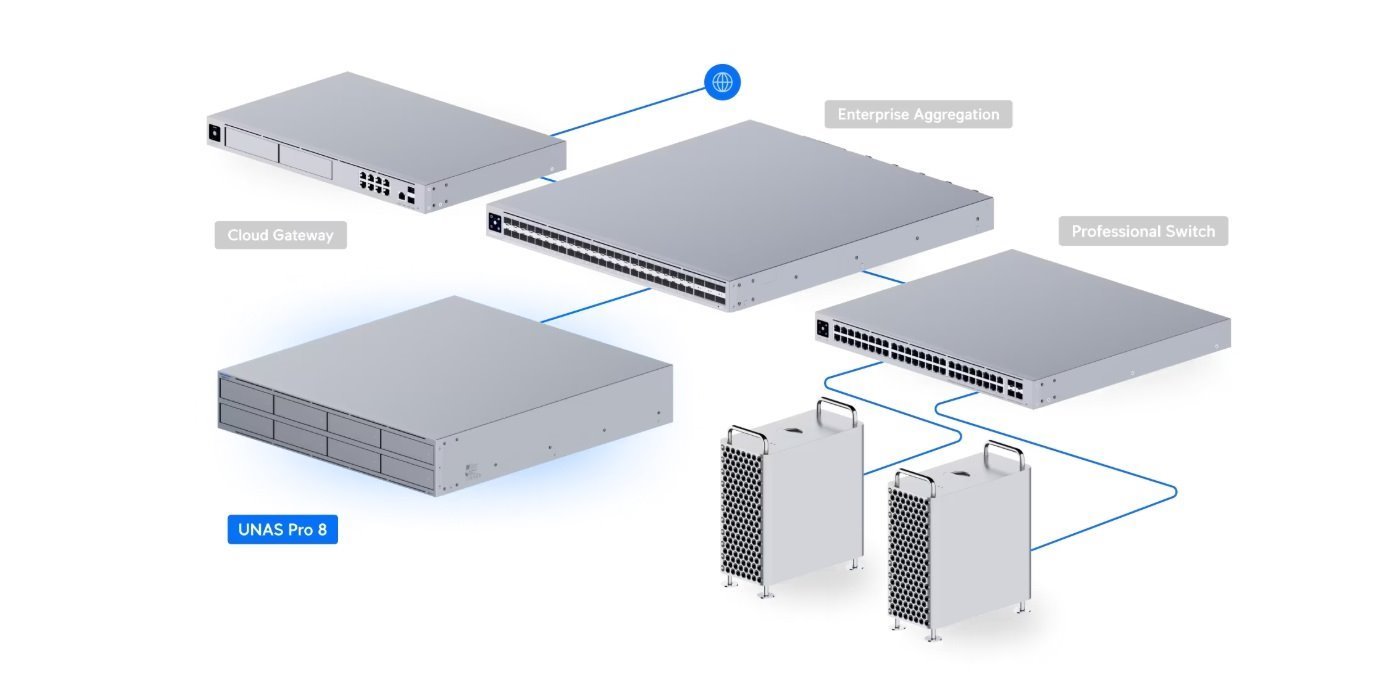 Enterprise Aggregation

Cloud Gateway

Professional Switch

UNAS Pro 8