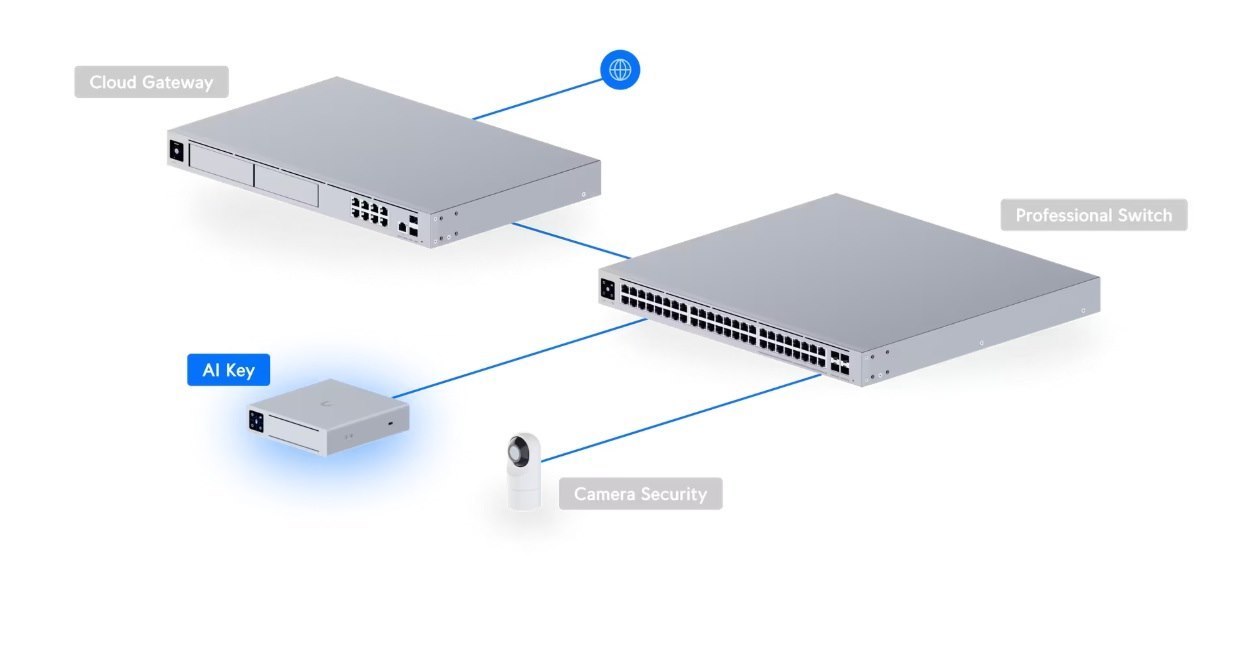 Cloud Gateway

Professional Switch

AI Key

Camera Security