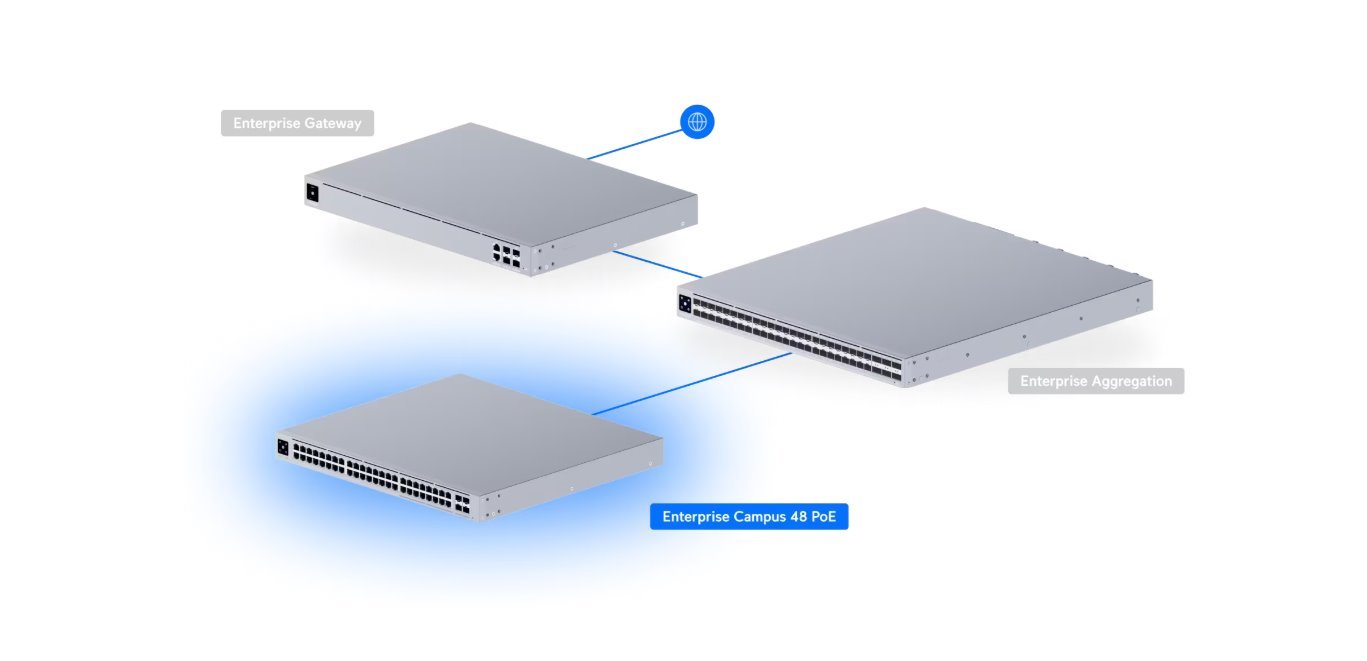 Enterprise Gateway

Enterprise Aggregation

Enterprise Campus 48 PoE