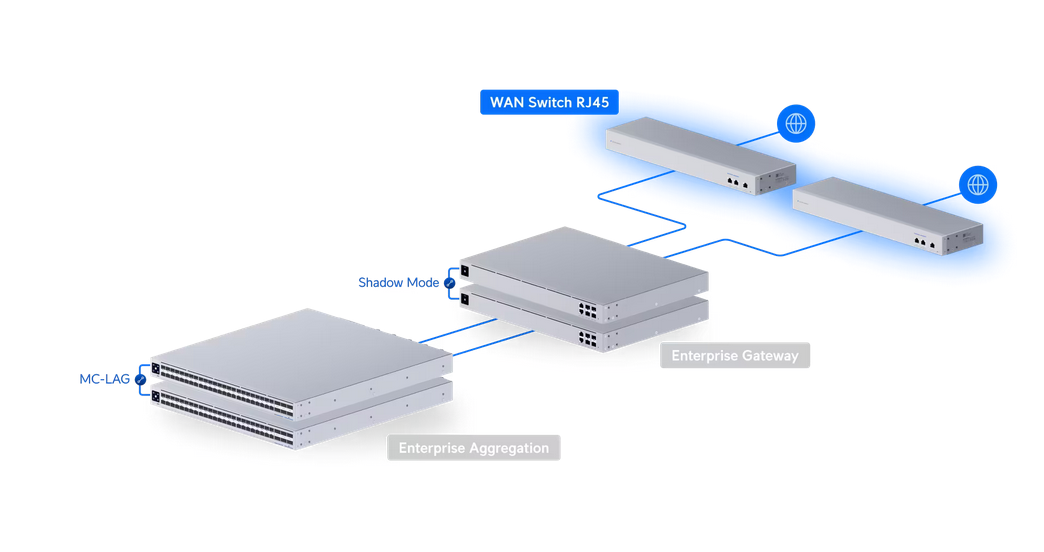 WAN Switch RJ45

Shadow Mode

Enterprise Gateway

MC-LAG

Enterprise Aggregation