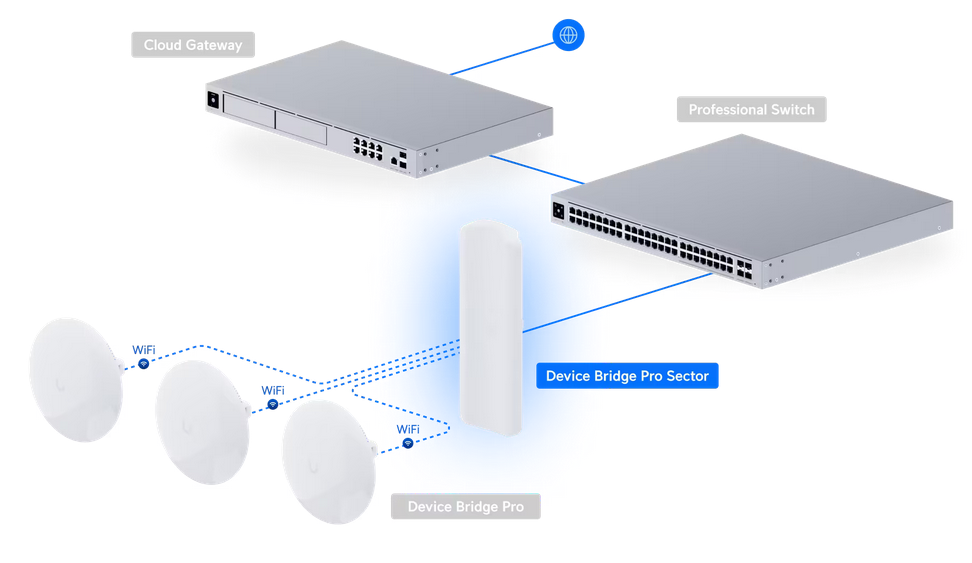 Cloud Gateway

Professional Switch

WiFi

WiFi

WiFi

Device Bridge Pro Sector

Device Bridge Pro