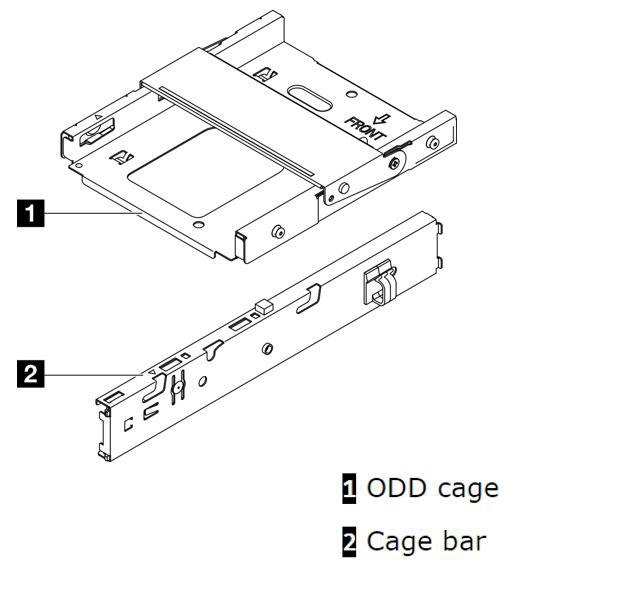 FRONT

1

2

1 ODD cage

2 Cage bar