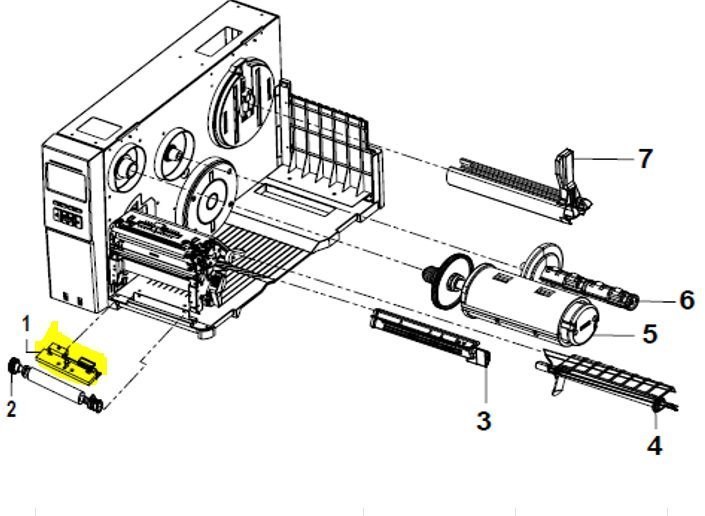 7
6
5
1
2
3
4