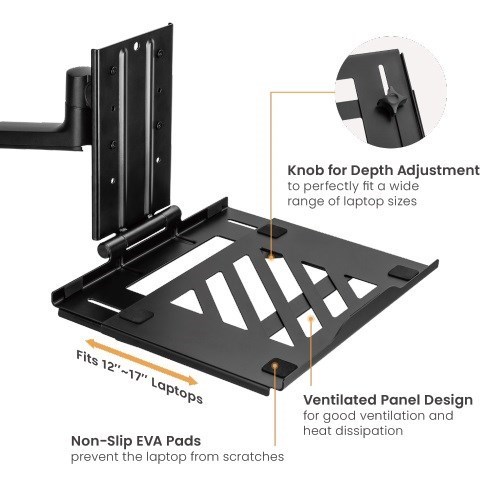 Knob for Depth Adjustment
to perfectly fit a wide range of laptop sizes

Fits 12''~17'' Laptops

Ventilated Panel Design
for good ventilation and heat dissipation

Non-Slip EVA Pads
prevent the laptop from scratches