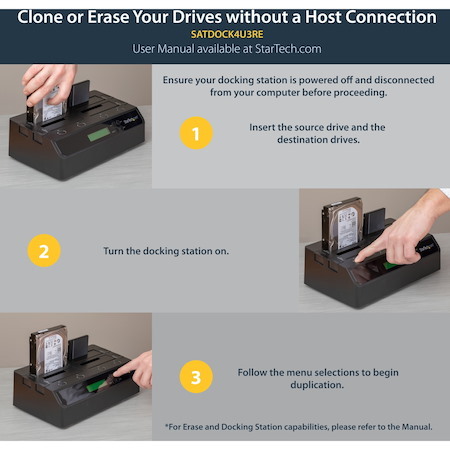 Clone or Erase Your Drives without a Host Connection
SATDOCK4U3RE
User Manual available at StarTech.com

Ensure your docking station is powered off and disconnected from your computer before proceeding.

1

Insert the source drive and the destination drives.

2

Turn the docking station on.

3

Follow the menu selections to begin duplication.

*For Erase and Docking Station capabilities, please refer to the Manual.